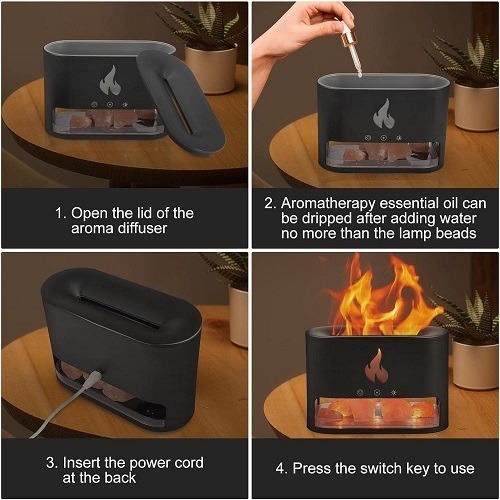 1. Open the lid of the aroma diffuser

2. Aromatherapy essential oil can be dripped after adding water no more than the lamp beads

3. Insert the power cord at the back

4. Press the switch key to use