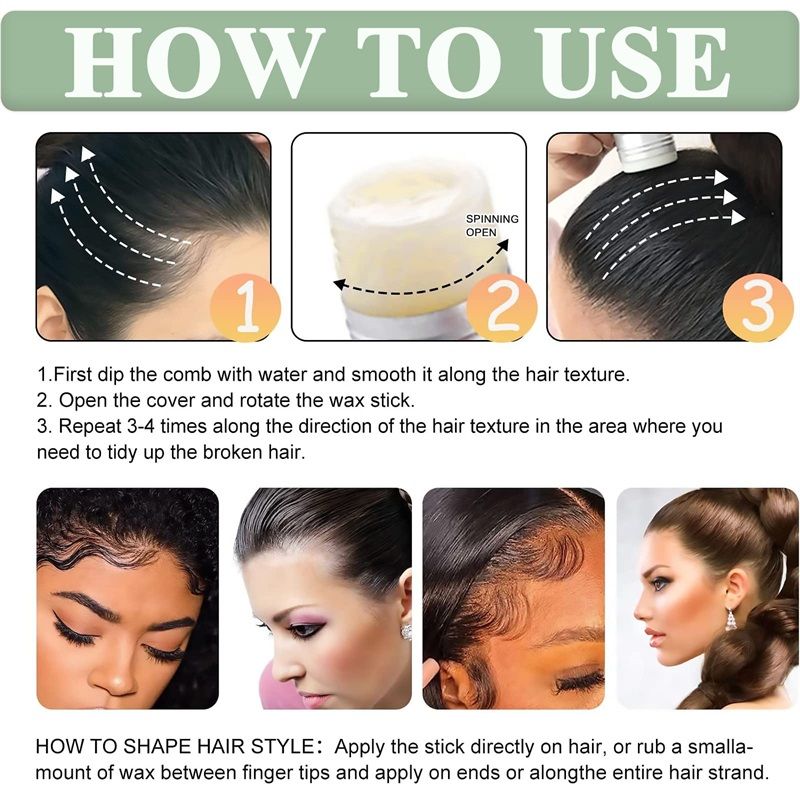 HOW TO USE

1

SPINNING OPEN

2

3

1.First dip the comb with water and smooth it along the hair texture.
2. Open the cover and rotate the wax stick.
3. Repeat 3-4 times along the direction of the hair texture in the area where you need to tidy up the broken hair.

HOW TO SHAPE HAIR STYLE: Apply the stick directly on hair, or rub a smallamount of wax between finger tips and apply on ends or alongthe entire hair strand.